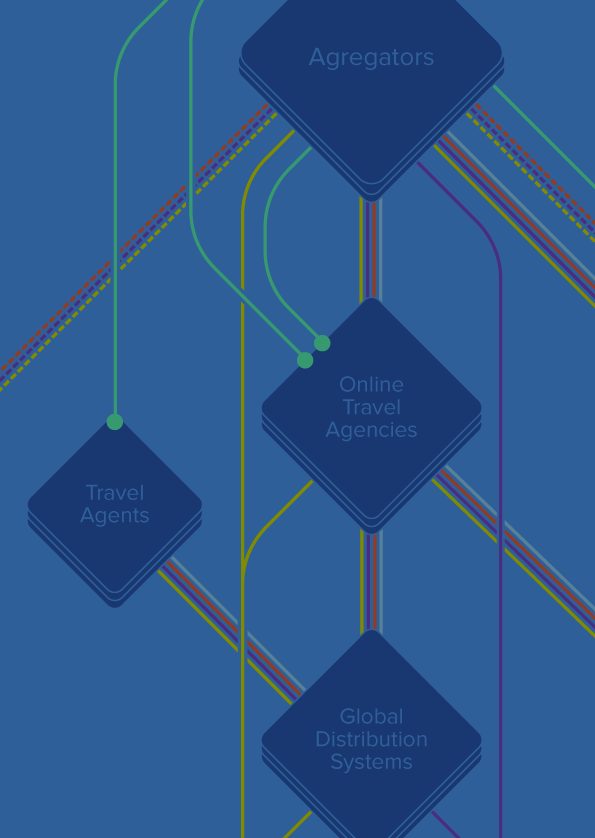 Agregators

Online Travel Agencies

Travel Agents

Global Distribution Systems